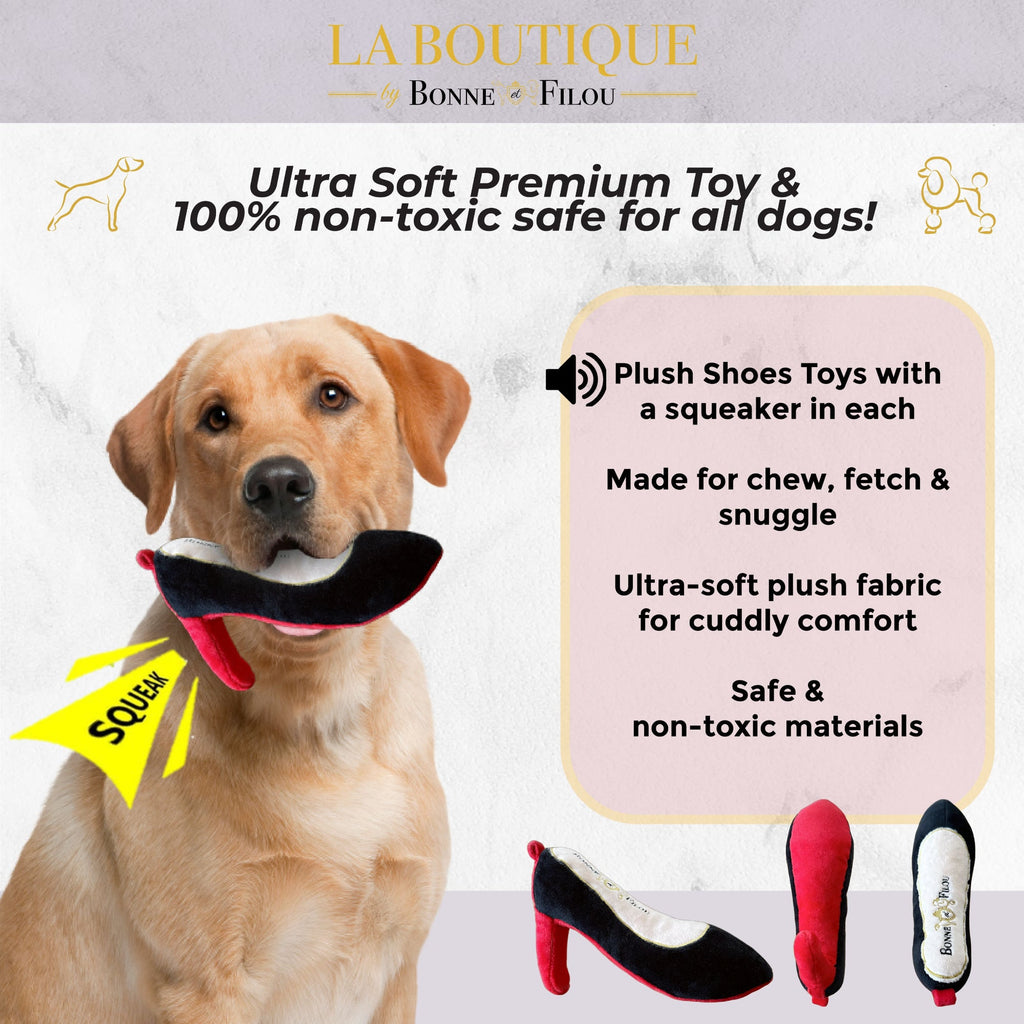 LA BOUTIQUE
by BONNE et FILOU

Ultra Soft Premium Toy &
100% non-toxic safe for all dogs!

Plush Shoes Toys with a squeaker in each

Made for chew, fetch & snuggle

Ultra-soft plush fabric for cuddly comfort

Safe & non-toxic materials

SQUEAK

BONNE et FILOU