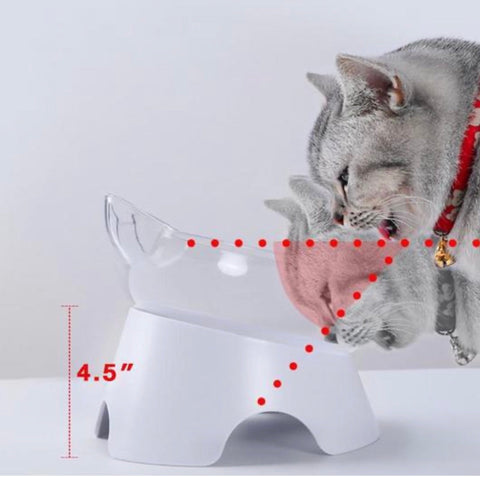 4.5"